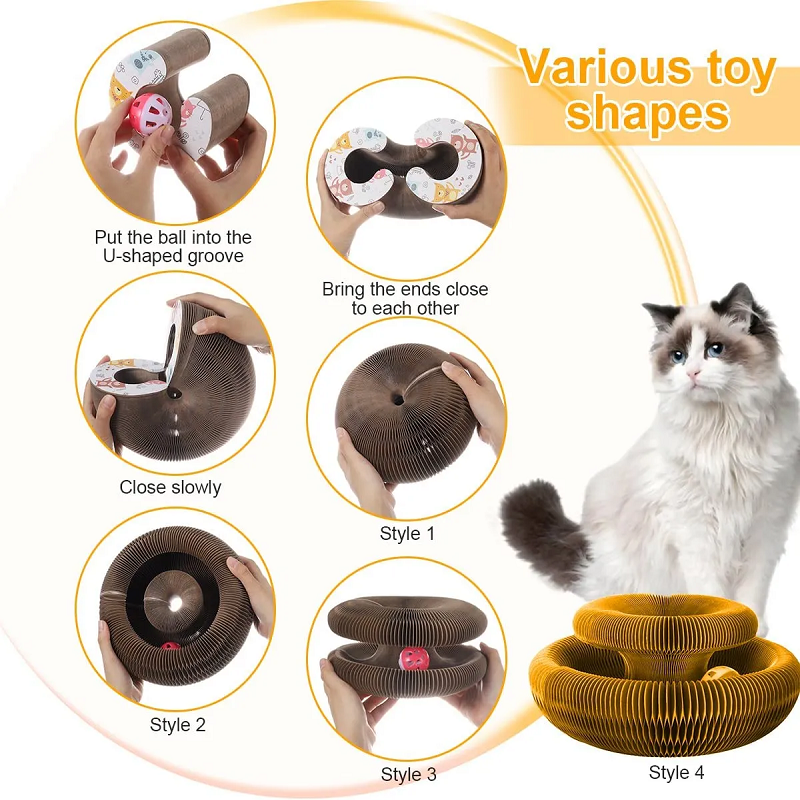 Various toy shapes

Put the ball into the U-shaped groove

Bring the ends close to each other

Close slowly

Style 1

Style 2

Style 3

Style 4